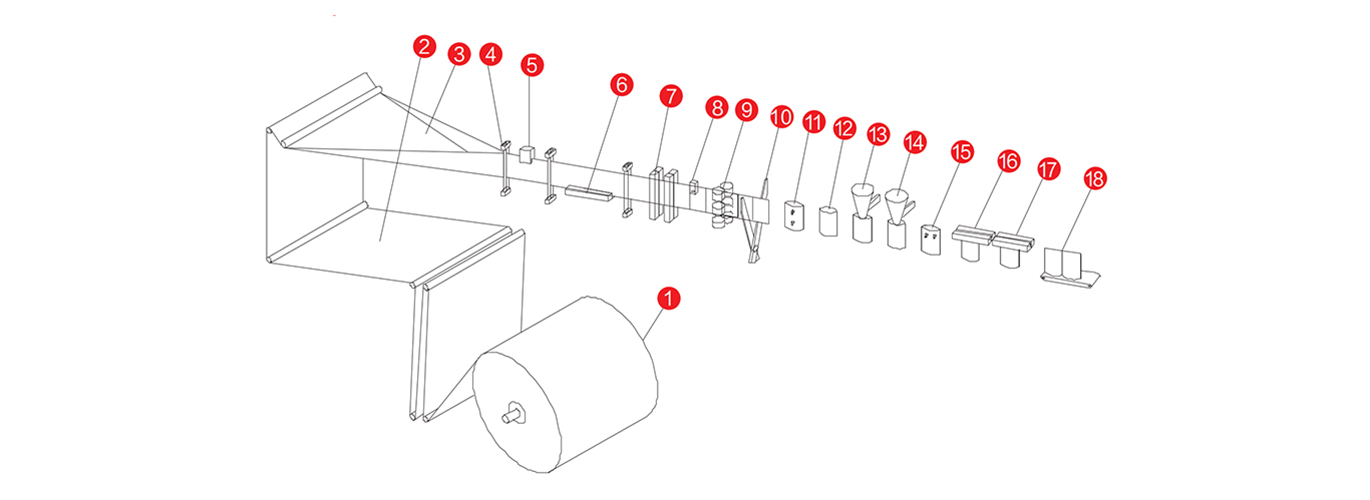 2
3
4
5
6
7
8
9
10
11
12
13
14
15
16
17
18
1