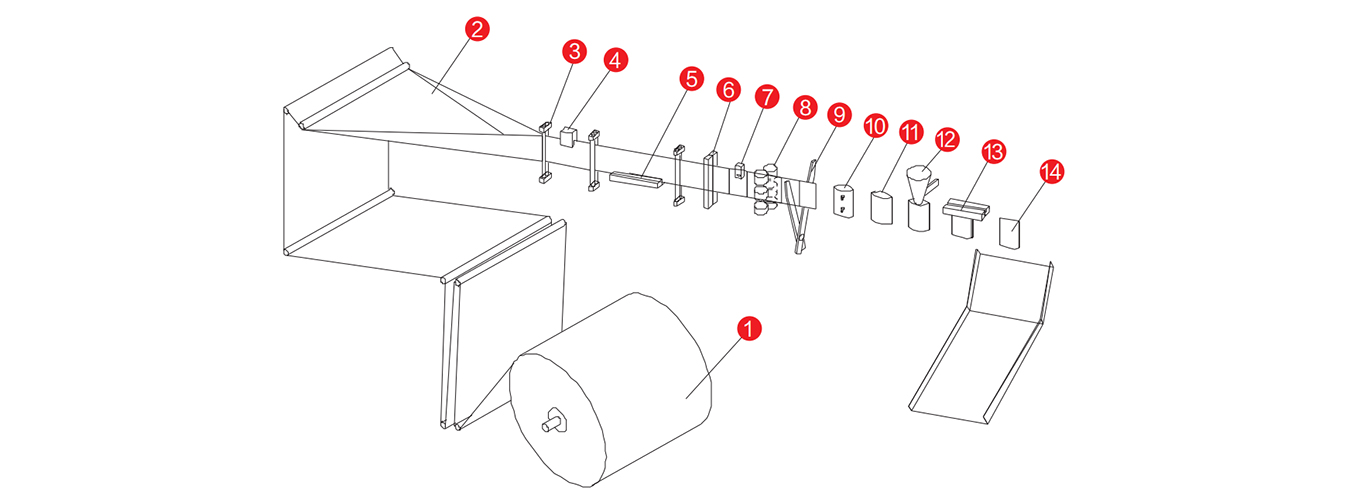 2
3
4
5
6
7
8
9
10
11
12
13
14
1