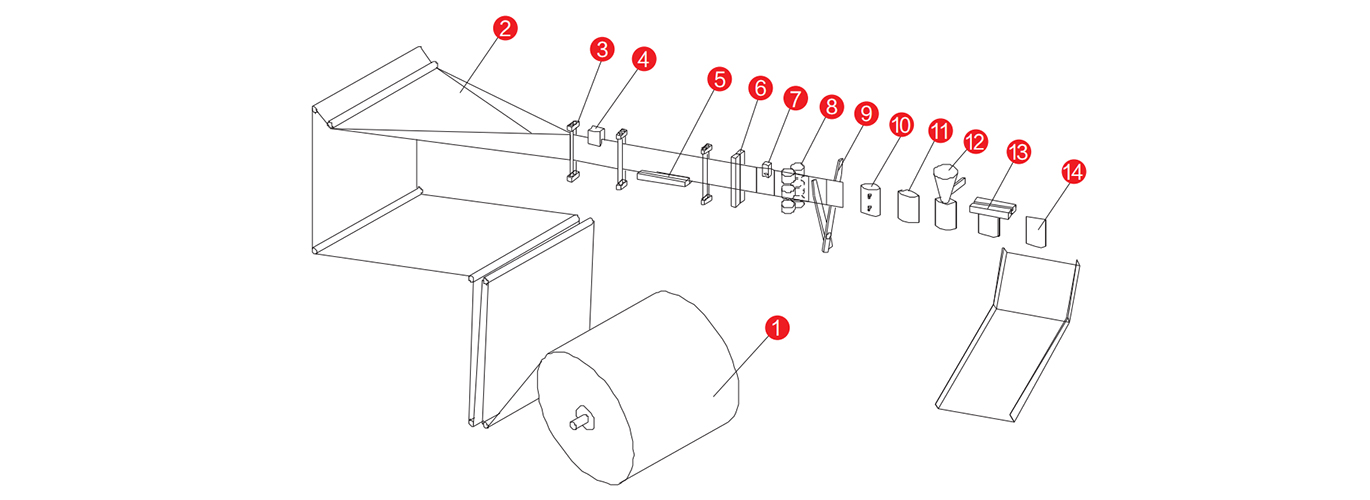 2
3
4
5
6
7
8
9
10
11
12
13
14
1