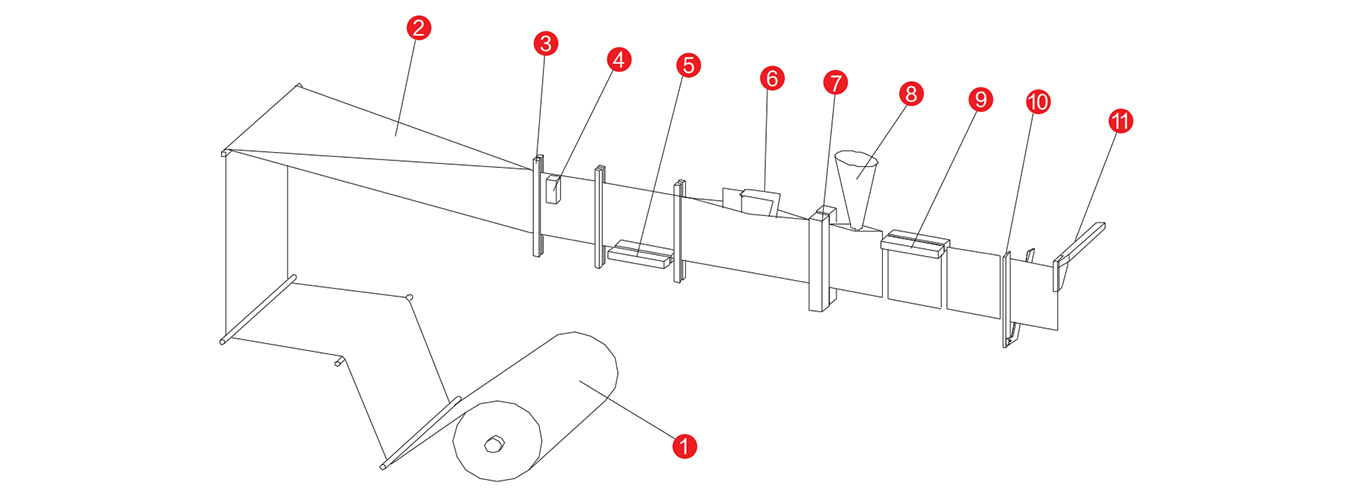 2
3
4
5
6
7
8
9
10
11
1