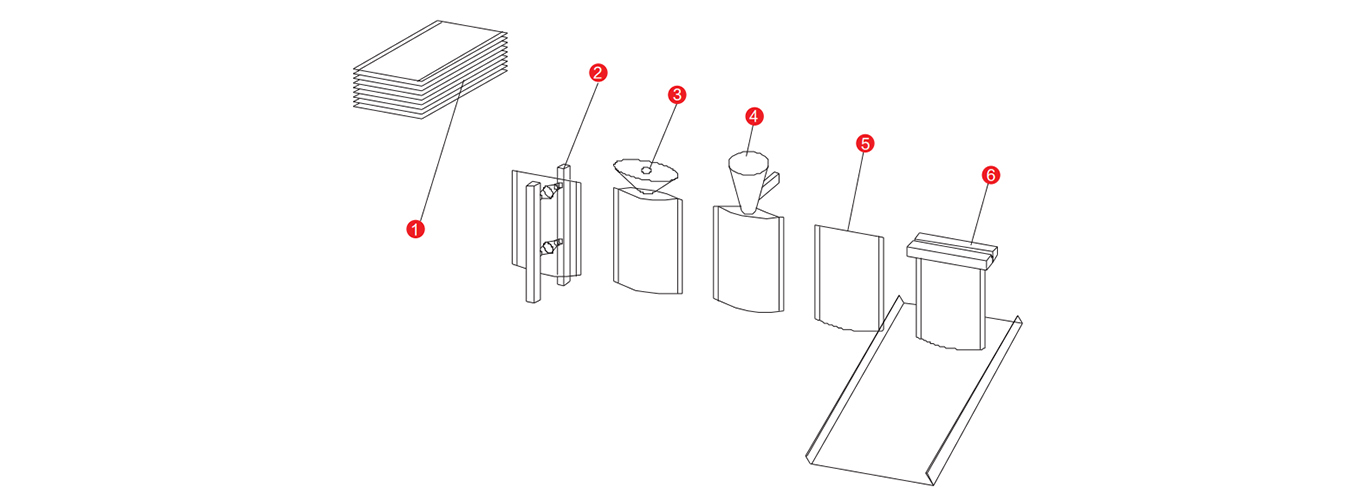 1
2
3
4
5
6