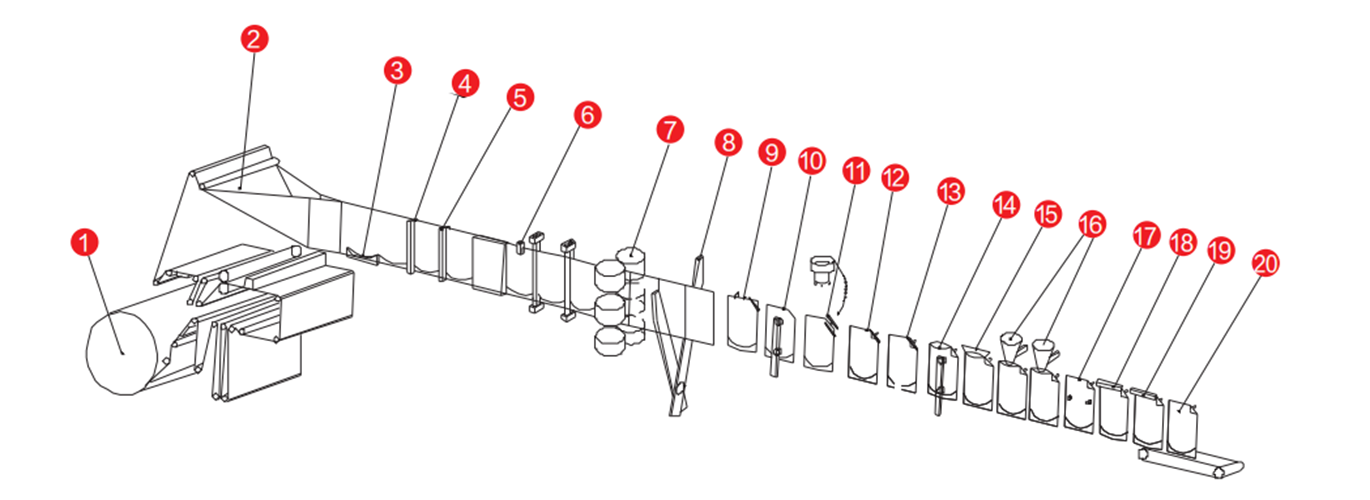 1
2
3
4
5
6
7
8
9
10
11
12
13
14
15
16
17
18
19
20